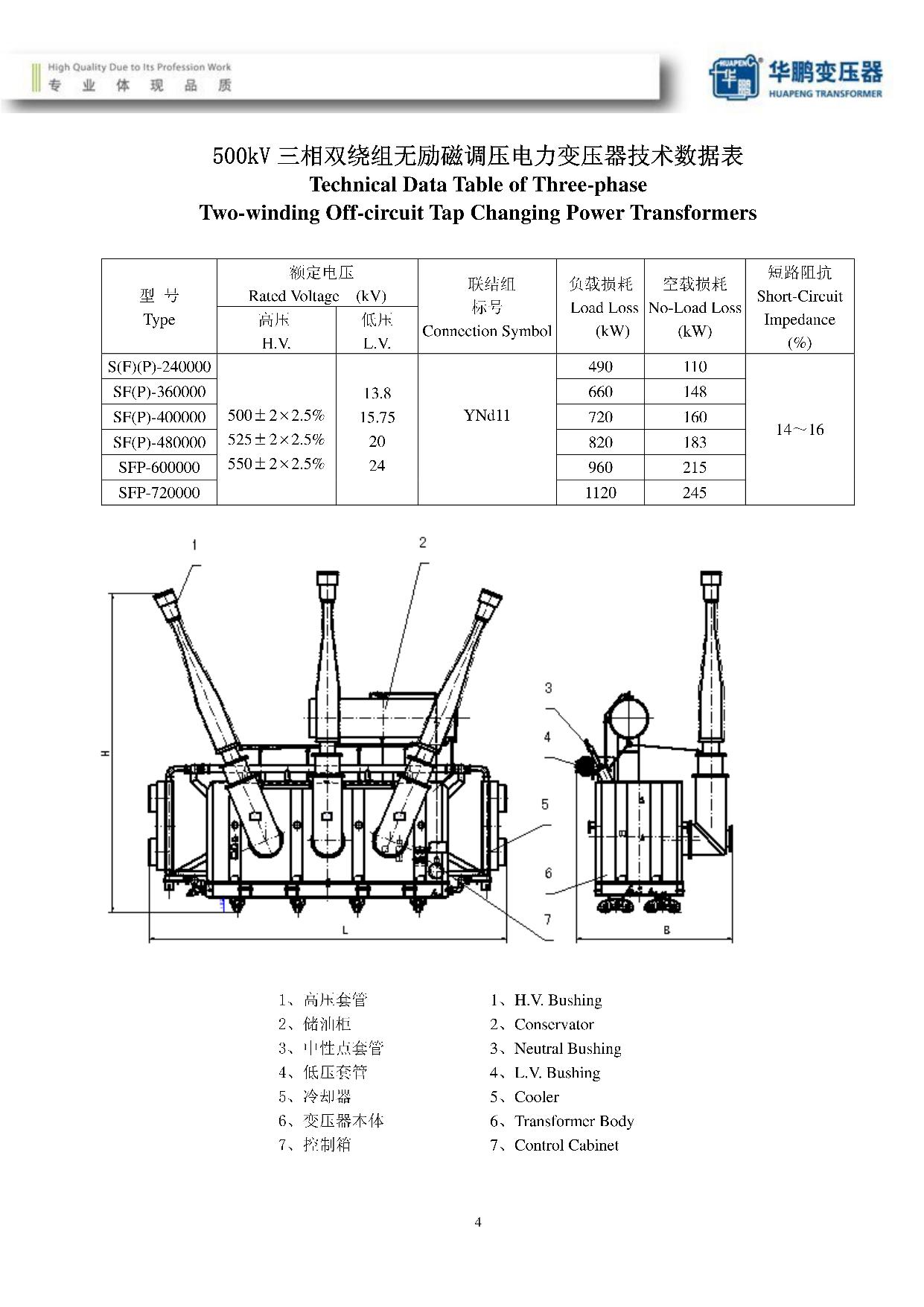 High Quality Due to Its Profession Work
专 业 体 现 品 质

HUAPENG 华鹏变压器 HUAPENG TRANSFORMER

500kV 三相双绕组无励磁调压电力变压器技术数据表
Technical Data Table of Three-phase
Two-winding Off-circuit Tap Changing Power Transformers

| 型 号 Type | 额定电压 Rated Voltage (kV) 高压 H.V. | 额定电压 Rated Voltage (kV) 低压 L.V. | 联结组标号 Connection Symbol | 负载损耗 Load Loss (kW) | 空载损耗 No-Load Loss (kW) | 短路阻抗 Short-Circuit Impedance (%) |
|---|---|---|---|---|---|---|
| S(F)(P)-240000 | 500±2×2.5% 525±2×2.5% 550±2×2.5% | 13.8 15.75 20 24 | YNd11 | 490 | 110 | 14~16 |
| SF(P)-360000 | | | | 660 | 148 | |
| SF(P)-400000 | | | | 720 | 160 | |
| SF(P)-480000 | | | | 820 | 183 | |
| SFP-600000 | | | | 960 | 215 | |
| SFP-720000 | | | | 1120 | 245 | |

1 2 3 4 5 6 7 H L B

1、高压套管
2、储油柜
3、中性点套管
4、低压套管
5、冷却器
6、变压器本体
7、控制箱

1、H.V. Bushing
2、Conservator
3、Neutral Bushing
4、L.V. Bushing
5、Cooler
6、Transformer Body
7、Control Cabinet

4