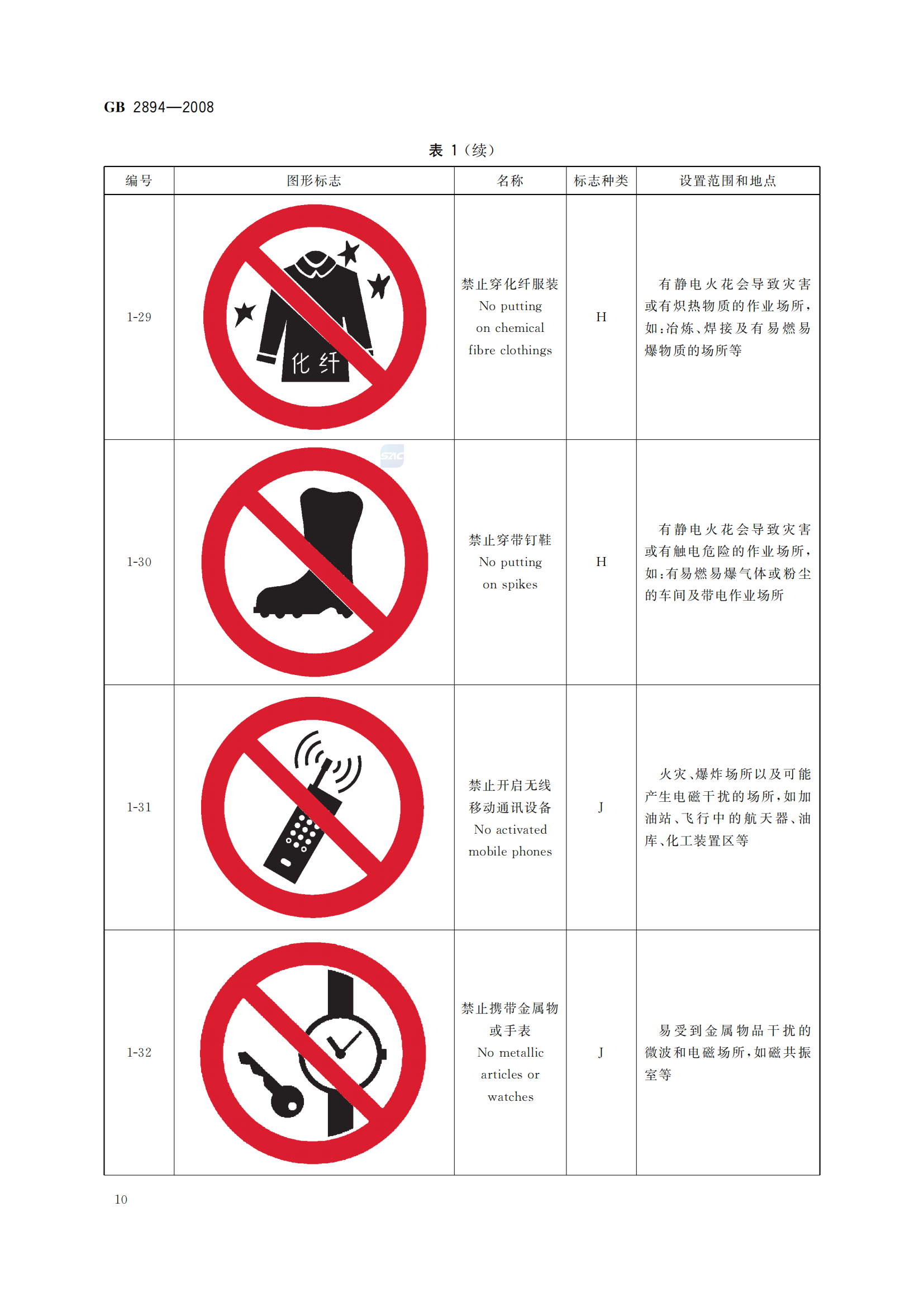 GB 2894—2008

表 1（续）

| 编号 | 图形标志 | 名称 | 标志种类 | 设置范围和地点 |
|---|---|---|---|---|
| 1-29 | 化纤 | 禁止穿化纤服装 No putting on chemical fibre clothings | H | 有静电火花会导致灾害或有炽热物质的作业场所，如：冶炼、焊接及有易燃易爆物质的场所等 |
| 1-30 | SAC | 禁止穿带钉鞋 No putting on spikes | H | 有静电火花会导致灾害或有触电危险的作业场所，如：有易燃易爆气体或粉尘的车间及带电作业场所 |
| 1-31 | | 禁止开启无线移动通讯设备 No activated mobile phones | J | 火灾、爆炸场所以及可能产生电磁干扰的场所，如加油站、飞行中的航天器、油库、化工装置区等 |
| 1-32 | | 禁止携带金属物或手表 No metallic articles or watches | J | 易受到金属物品干扰的微波和电磁场所，如磁共振室等 |

10