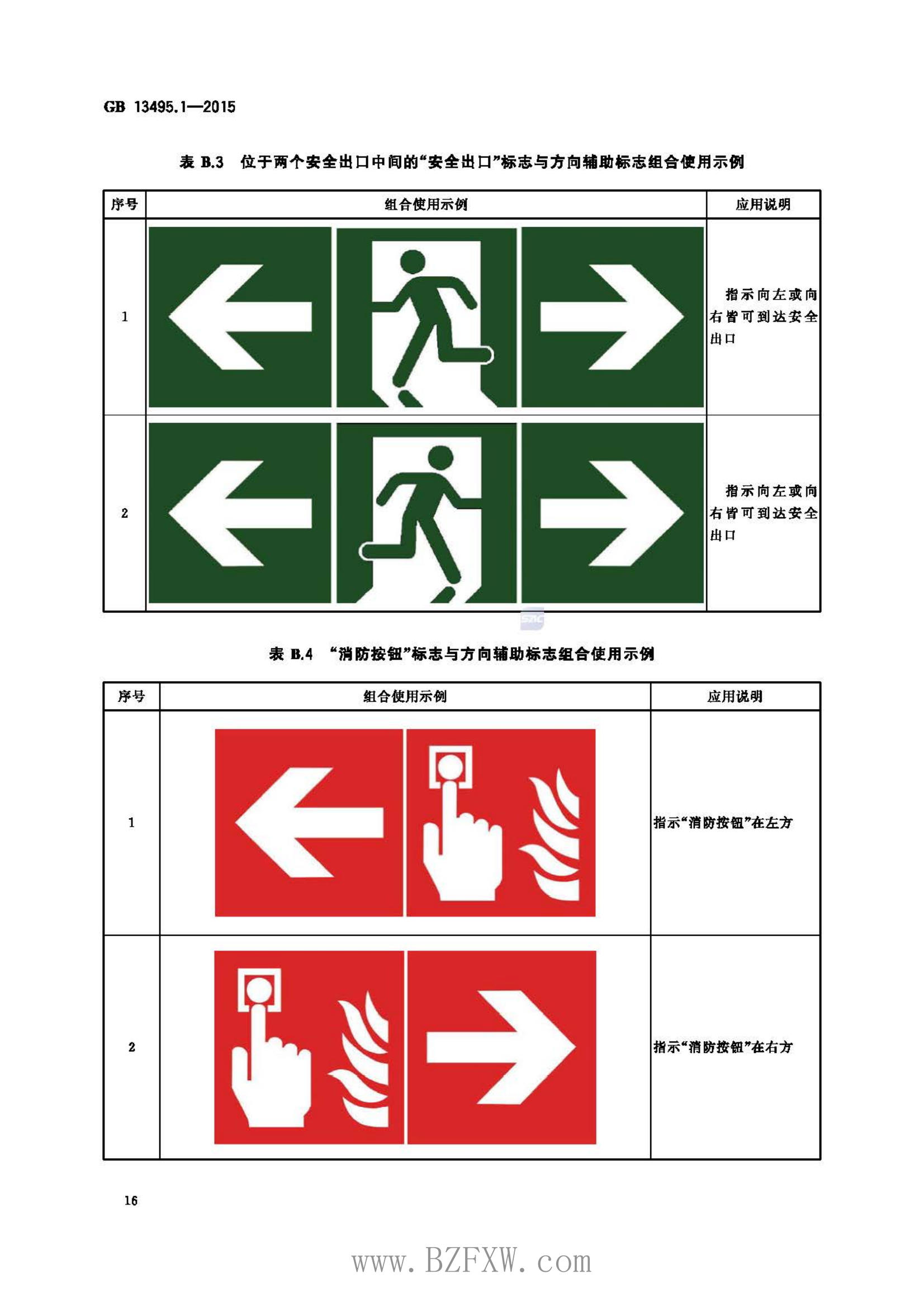 GB 13495.1—2015

表 B.3 位于两个安全出口中间的“安全出口”标志与方向辅助标志组合使用示例

| 序号 | 组合使用示例 | 应用说明 |
|---|---|---|
| 1 | | 指示向左或向右皆可到达安全出口 |
| 2 | | 指示向左或向右皆可到达安全出口 |

SAC

表 B.4 “消防按钮”标志与方向辅助标志组合使用示例

| 序号 | 组合使用示例 | 应用说明 |
|---|---|---|
| 1 | | 指示“消防按钮”在左方 |
| 2 | | 指示“消防按钮”在右方 |

16

www.BZFXW.com