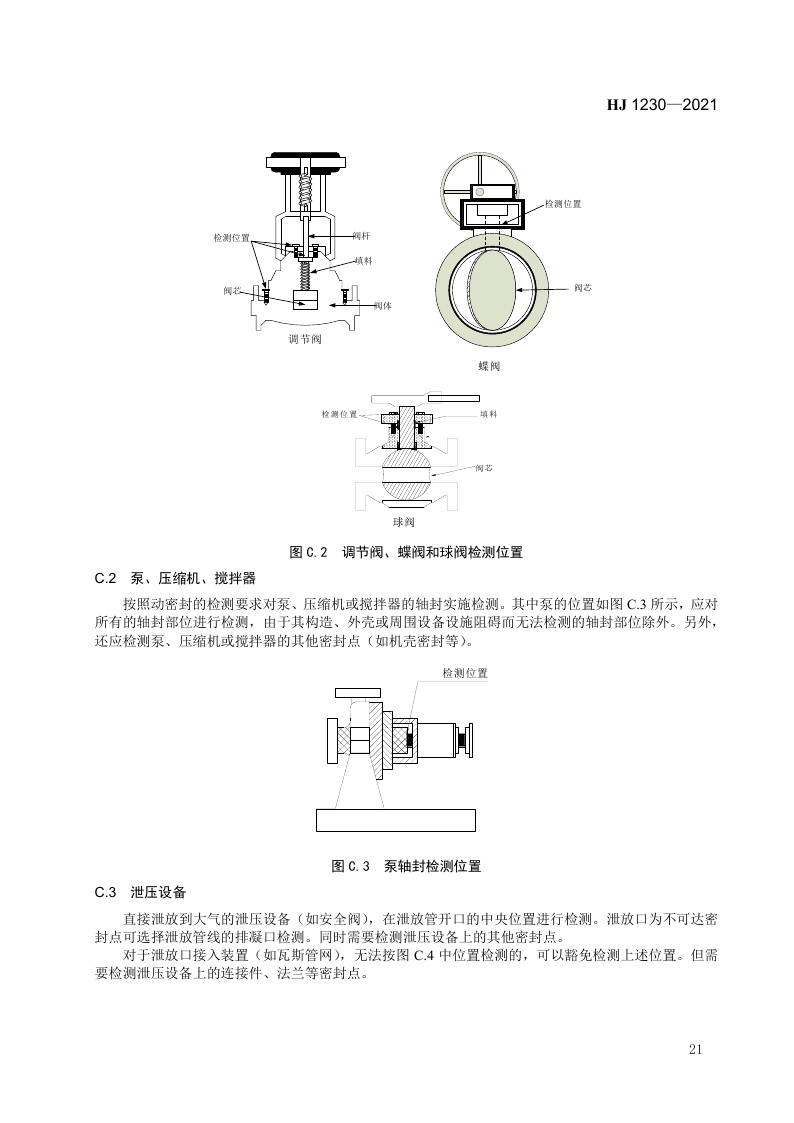 HJ 1230—2021

检测位置

阀杆

填料

阀芯

阀体

调节阀

检测位置

阀芯

蝶阀

检测位置

填料

阀芯

球阀

图 C.2　调节阀、蝶阀和球阀检测位置

C.2　泵、压缩机、搅拌器

按照动密封的检测要求对泵、压缩机或搅拌器的轴封实施检测。其中泵的位置如图 C.3 所示，应对所有的轴封部位进行检测，由于其构造、外壳或周围设备设施阻碍而无法检测的轴封部位除外。另外，还应检测泵、压缩机或搅拌器的其他密封点（如机壳密封等）。

检测位置

图 C.3　泵轴封检测位置

C.3　泄压设备

直接泄放到大气的泄压设备（如安全阀），在泄放管开口的中央位置进行检测。泄放口为不可达密封点可选择泄放管线的排凝口检测。同时需要检测泄压设备上的其他密封点。

对于泄放口接入装置（如瓦斯管网），无法按图 C.4 中位置检测的，可以豁免检测上述位置。但需要检测泄压设备上的连接件、法兰等密封点。

21