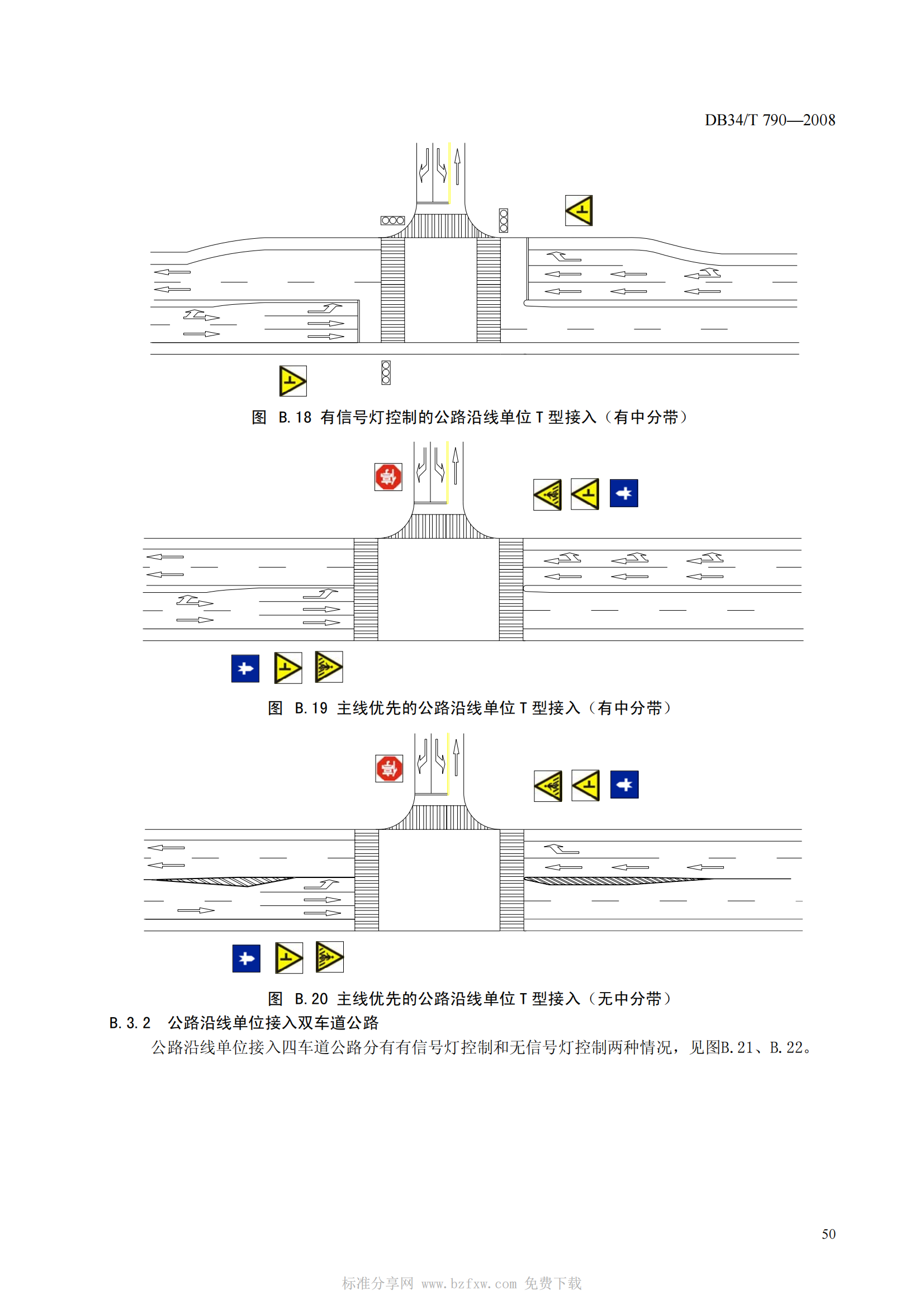 DB34/T 790—2008

图 B.18 有信号灯控制的公路沿线单位 T 型接入（有中分带）

停

图 B.19 主线优先的公路沿线单位 T 型接入（有中分带）

停

图 B.20 主线优先的公路沿线单位 T 型接入（无中分带）

B.3.2 公路沿线单位接入双车道公路

公路沿线单位接入四车道公路分有有信号灯控制和无信号灯控制两种情况，见图B.21、B.22。

50

标准分享网 www.bzfxw.com 免费下载