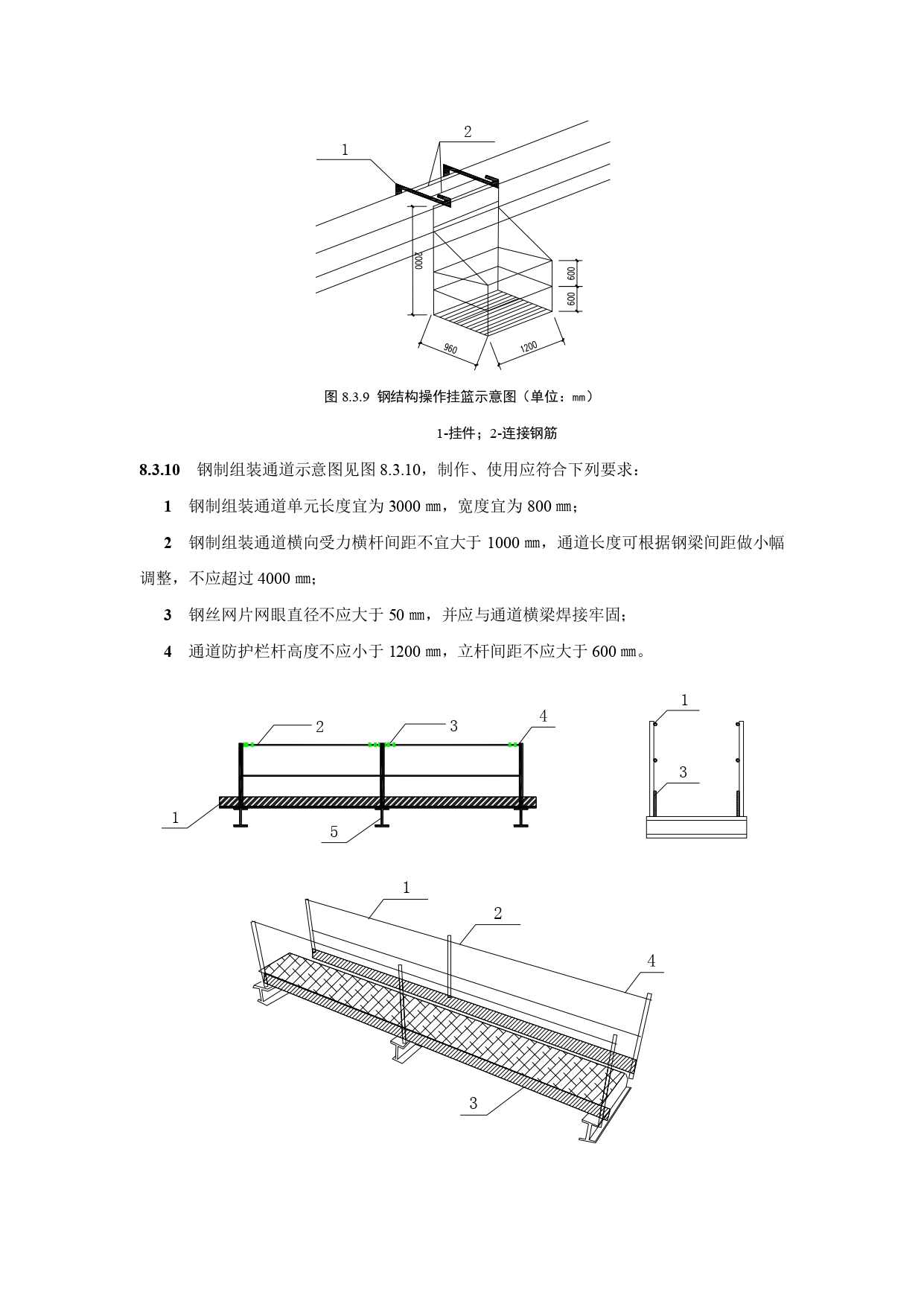 2

1

2000

600

600

960

1200

图 8.3.9 钢结构操作挂篮示意图（单位：mm）

1-挂件；2-连接钢筋

**8.3.10** 钢制组装通道示意图见图 8.3.10，制作、使用应符合下列要求：

**1** 钢制组装通道单元长度宜为 3000 mm，宽度宜为 800 mm；

**2** 钢制组装通道横向受力横杆间距不宜大于 1000 mm，通道长度可根据钢梁间距做小幅调整，不应超过 4000 mm；

**3** 钢丝网片网眼直径不应大于 50 mm，并应与通道横梁焊接牢固；

**4** 通道防护栏杆高度不应小于 1200 mm，立杆间距不应大于 600 mm。

2

3

4

1

5

1

3

1

2

4

3