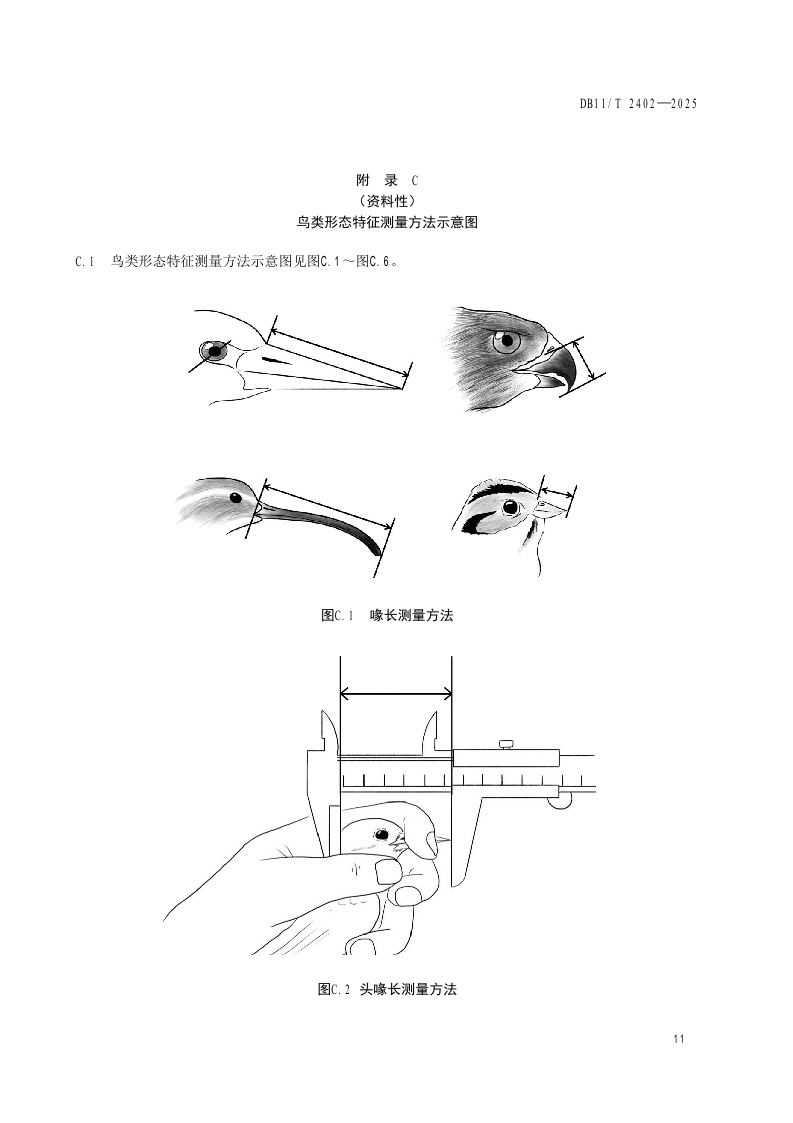 DB11/T 2402—2025

附　录　C
（资料性）
鸟类形态特征测量方法示意图

C.1　鸟类形态特征测量方法示意图见图C.1～图C.6。

图C.1　喙长测量方法

图C.2　头喙长测量方法

11